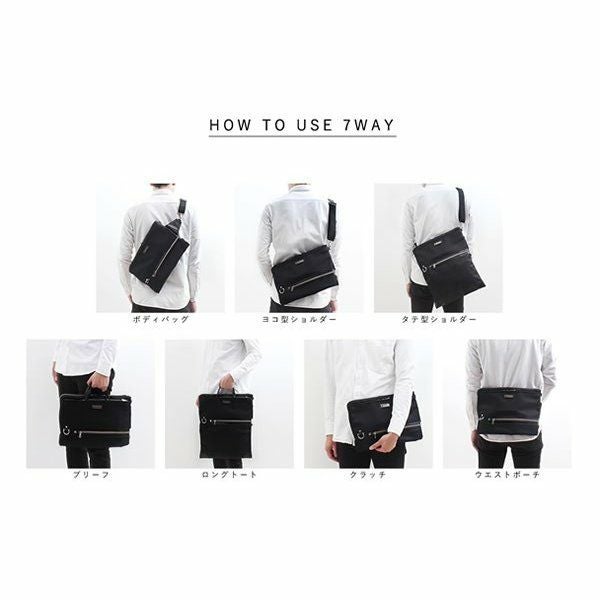 HOW TO USE 7WAY

ボディバッグ

ヨコ型ショルダー

タテ型ショルダー

ブリーフ

ロングトート

クラッチ

ウエストポーチ